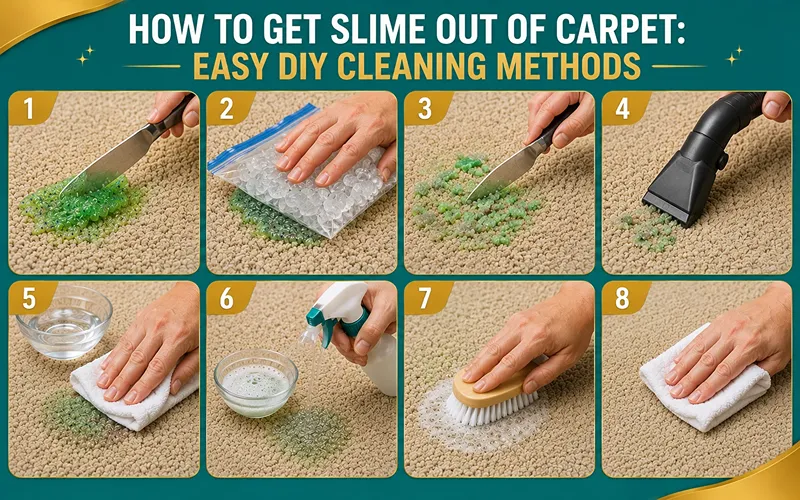 HOW TO GET SLIME OUT OF CARPET:
EASY DIY CLEANING METHODS

1

2

3

4

5

6

7

8