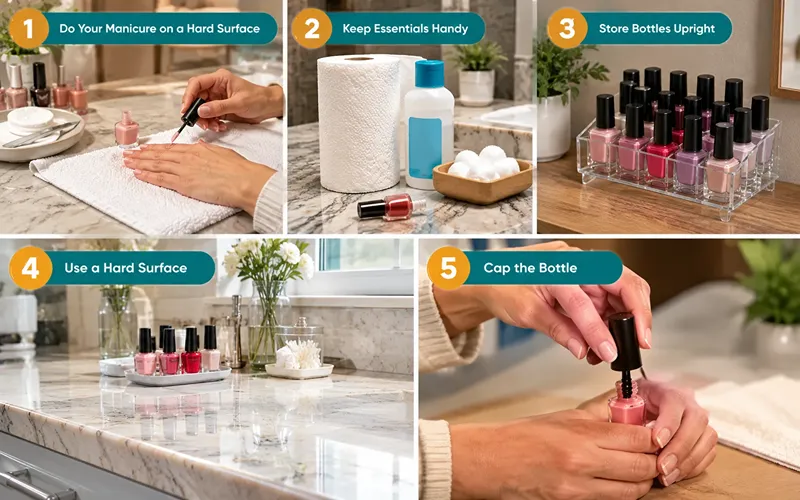 1 Do Your Manicure on a Hard Surface

2 Keep Essentials Handy

3 Store Bottles Upright

4 Use a Hard Surface

5 Cap the Bottle