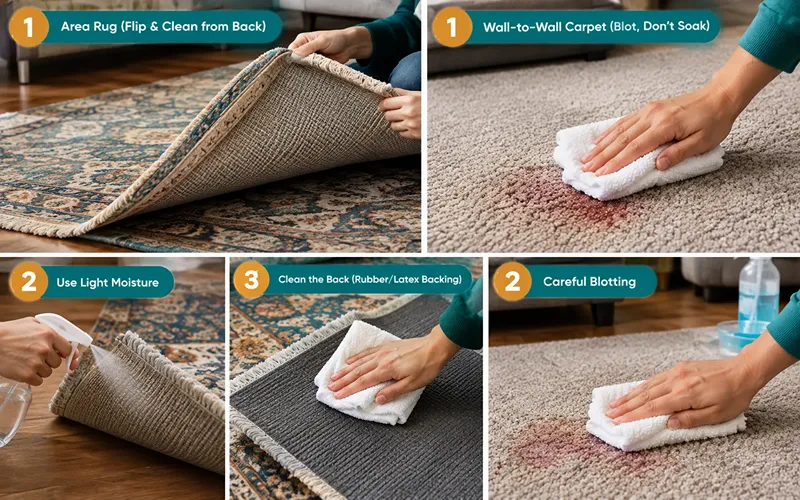 1 Area Rug (Flip & Clean from Back)

1 Wall-to-Wall Carpet (Blot, Don't Soak)

2 Use Light Moisture

3 Clean the Back (Rubber/Latex Backing)

2 Careful Blotting